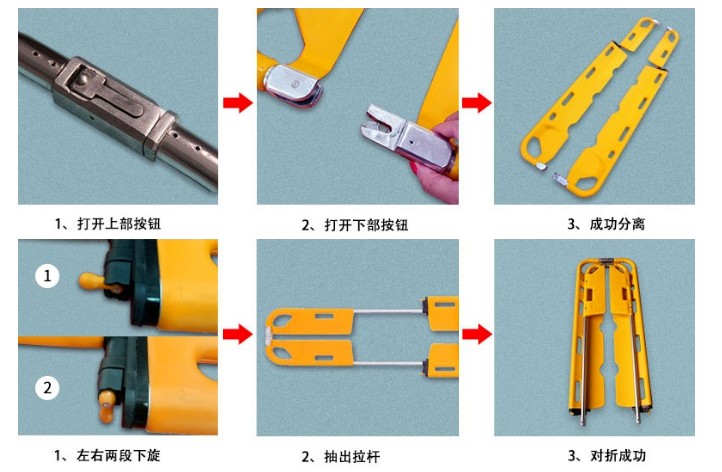 1、打开上部按钮

2、打开下部按钮

3、成功分离

1

2

1、左右两段下旋

2、抽出拉杆

3、对折成功